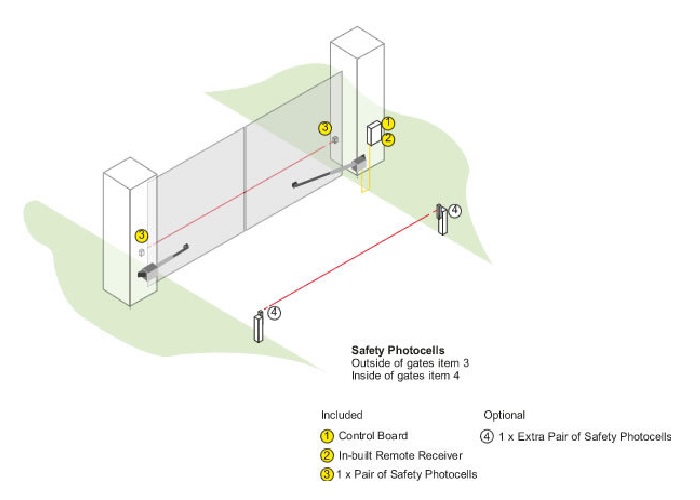 3

1
2

3

4

4

Safety Photocells
Outside of gates item 3
Inside of gates item 4

Included

1 Control Board
2 In-built Remote Receiver
3 1 x Pair of Safety Photocells

Optional

4 1 x Extra Pair of Safety Photocells